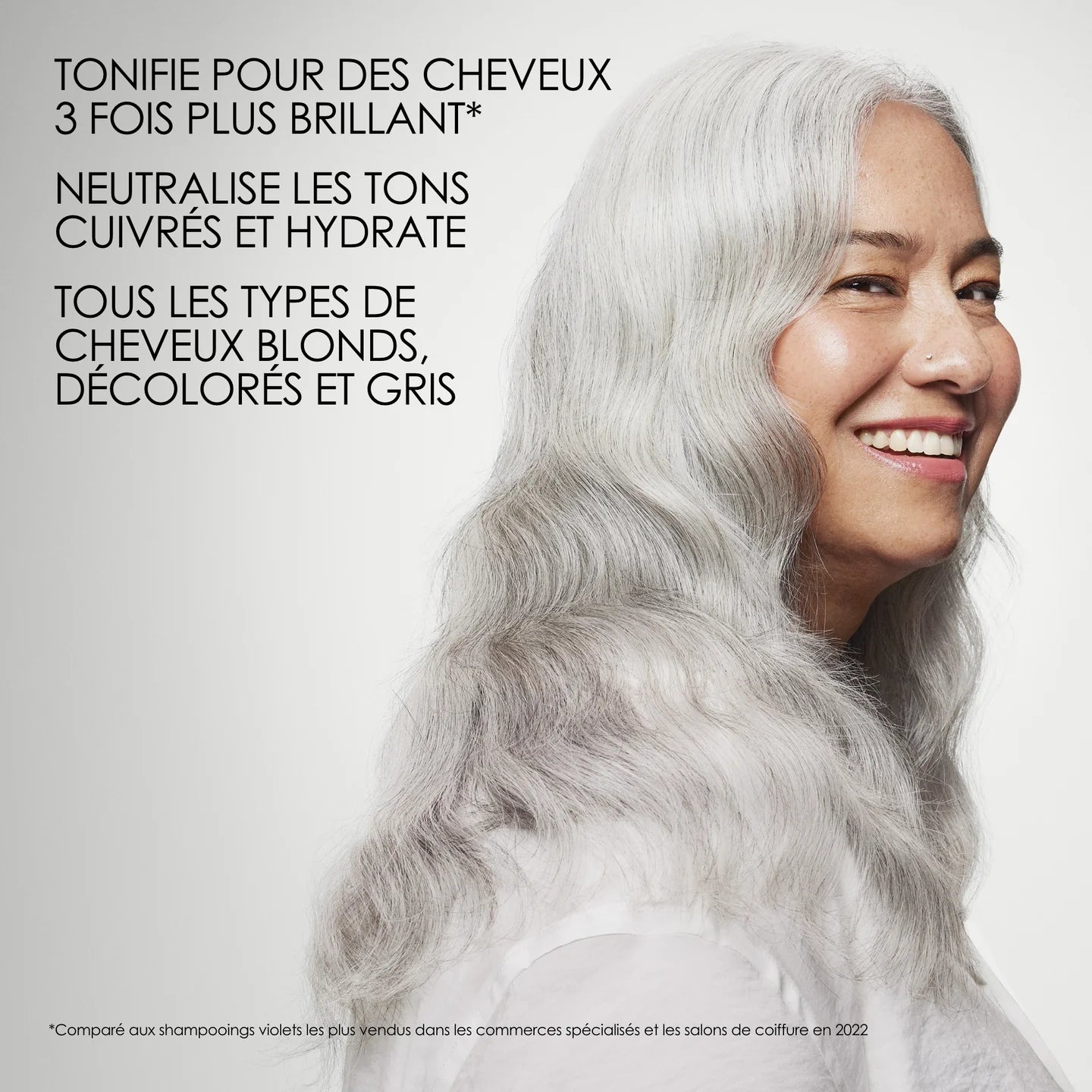 TONIFIE POUR DES CHEVEUX 3 FOIS PLUS BRILLANT*

NEUTRALISE LES TONS CUIVRÉS ET HYDRATE

TOUS LES TYPES DE CHEVEUX BLONDS, DÉCOLORÉS ET GRIS

*Comparé aux shampooings violets les plus vendus dans les commerces spécialisés et les salons de coiffure en 2022